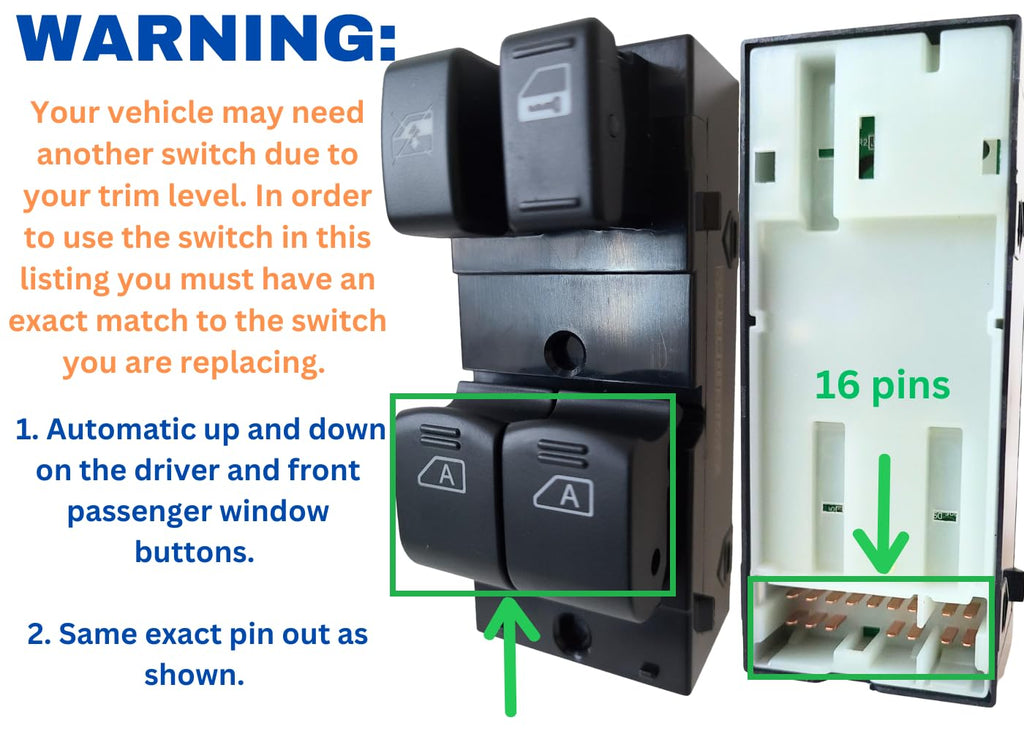 WARNING:

Your vehicle may need another switch due to your trim level. In order to use the switch in this listing you must have an exact match to the switch you are replacing.

1. Automatic up and down on the driver and front passenger window buttons.

2. Same exact pin out as shown.

A

A

16 pins