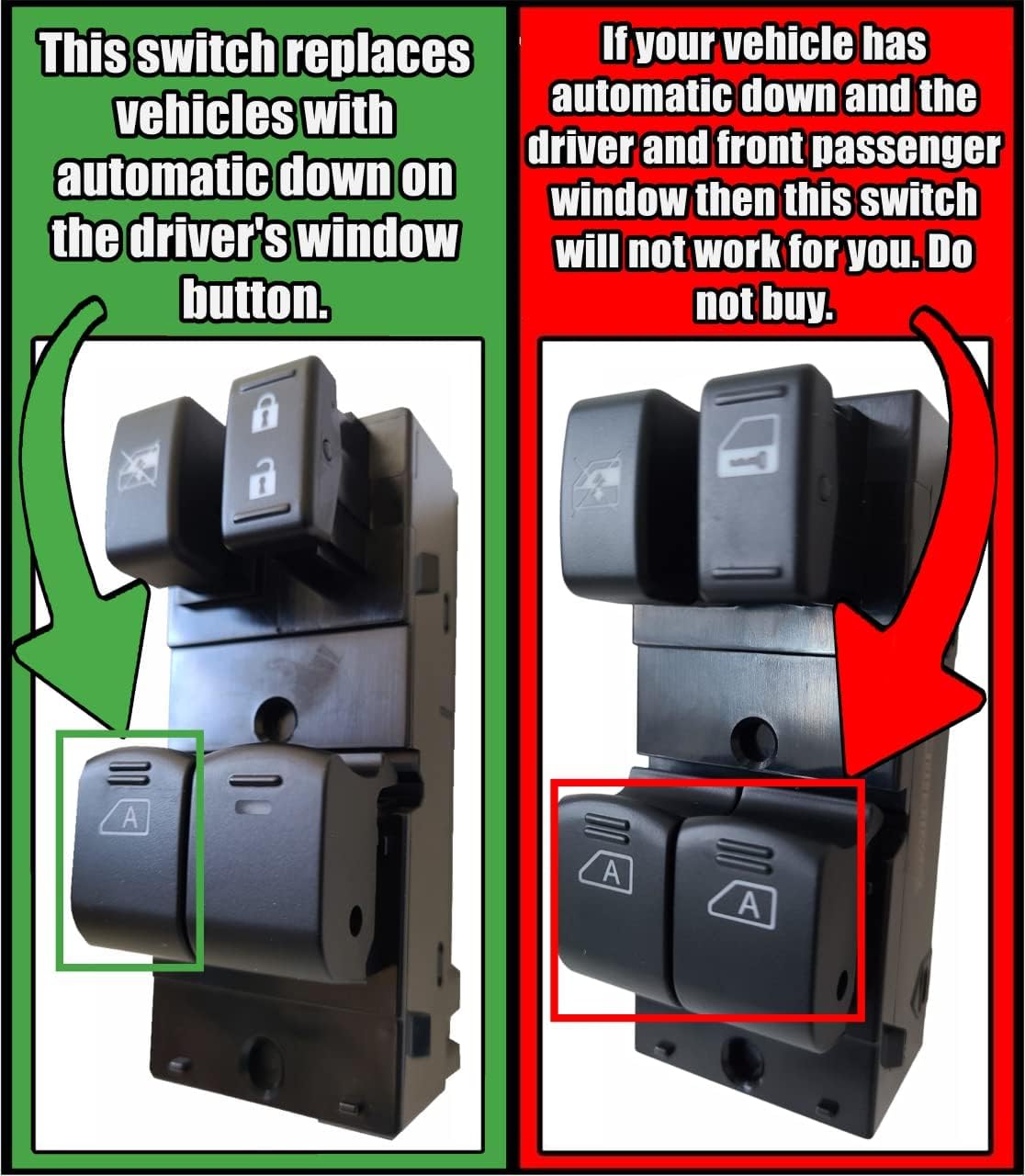 This switch replaces vehicles with automatic down on the driver's window button.

A

If your vehicle has automatic down and the driver and front passenger window then this switch will not work for you. Do not buy.

A

A